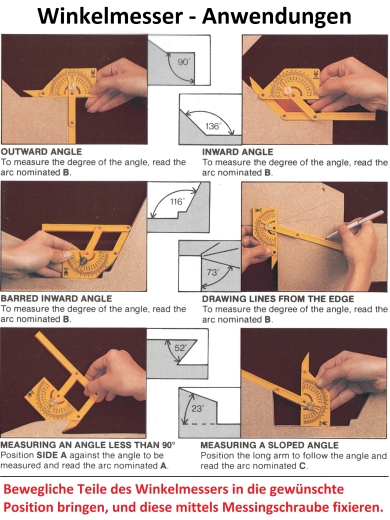 Winkelmesser - Anwendungen

90°

136°

OUTWARD ANGLE
To measure the degree of the angle, read the arc nominated **B**.

INWARD ANGLE
To measure the degree of the angle, read the arc nominated **B**.

116°

73°

BARRED INWARD ANGLE
To measure the degree of the angle, read the arc nominated **B**.

DRAWING LINES FROM THE EDGE
To measure the degree of the angle, read the arc nominated **B**.

52°

23°

MEASURING AN ANGLE LESS THAN 90°
Position **SIDE A** against the angle to be measured and read the arc nominated **A**.

MEASURING A SLOPED ANGLE
Position the long arm to follow the angle and read the arc nominated **C**.

Bewegliche Teile des Winkelmessers in die gewünschte Position bringen, und diese mittels Messingschraube fixieren.